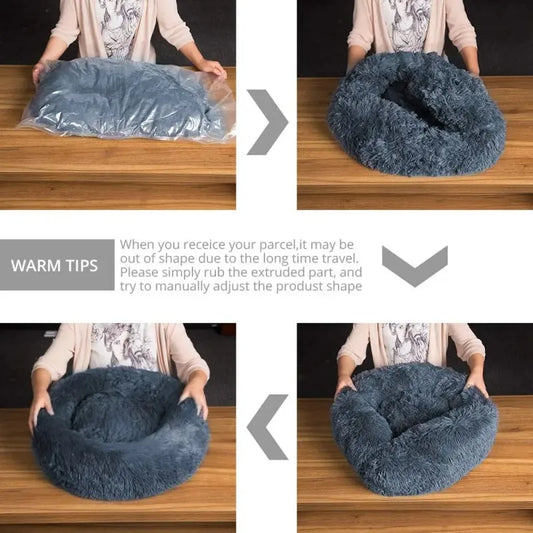 WARM TIPS

When you receice your parcel,it may be out of shape due to the long time travel. Please simply rub the extruded part, and try to manually adjust the produst shape